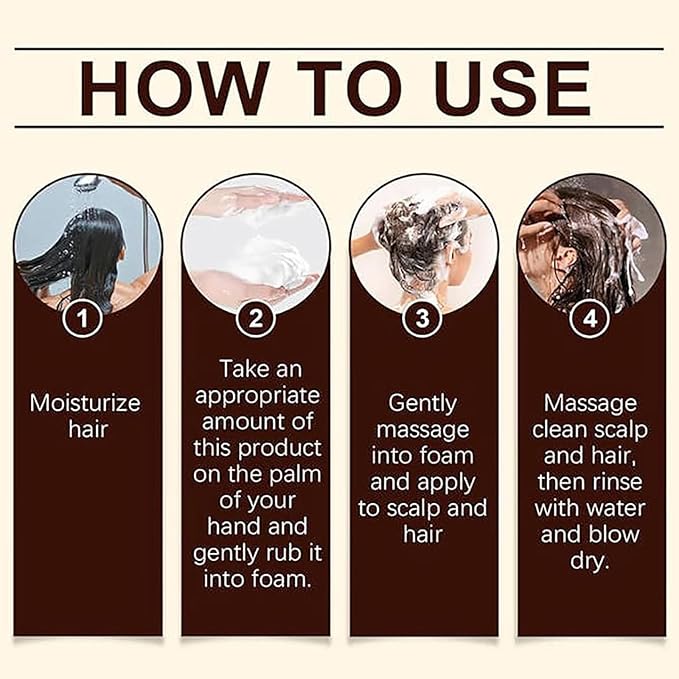 HOW TO USE

1

Moisturize hair

2

Take an appropriate amount of this product on the palm of your hand and gently rub it into foam.

3

Gently massage into foam and apply to scalp and hair

4

Massage clean scalp and hair, then rinse with water and blow dry.