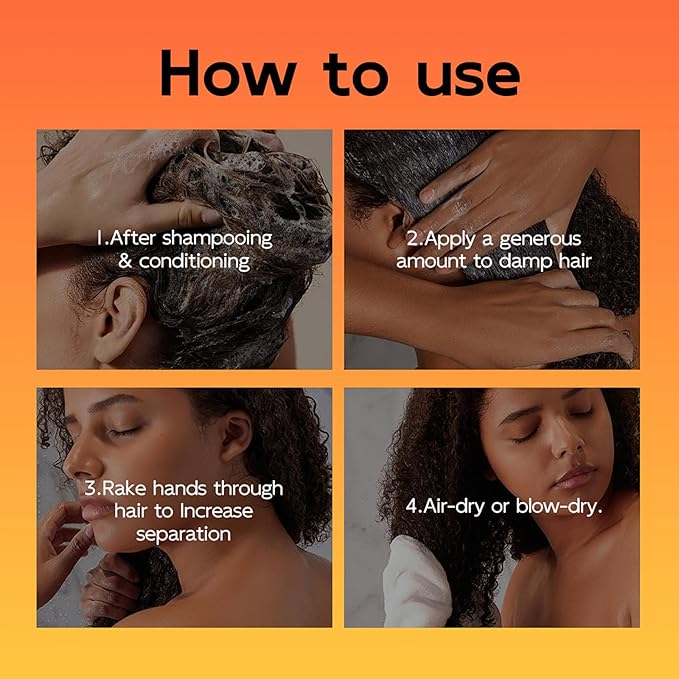 How to use

1.After shampooing & conditioning

2.Apply a generous amount to damp hair

3.Rake hands through hair to Increase separation

4.Air-dry or blow-dry.