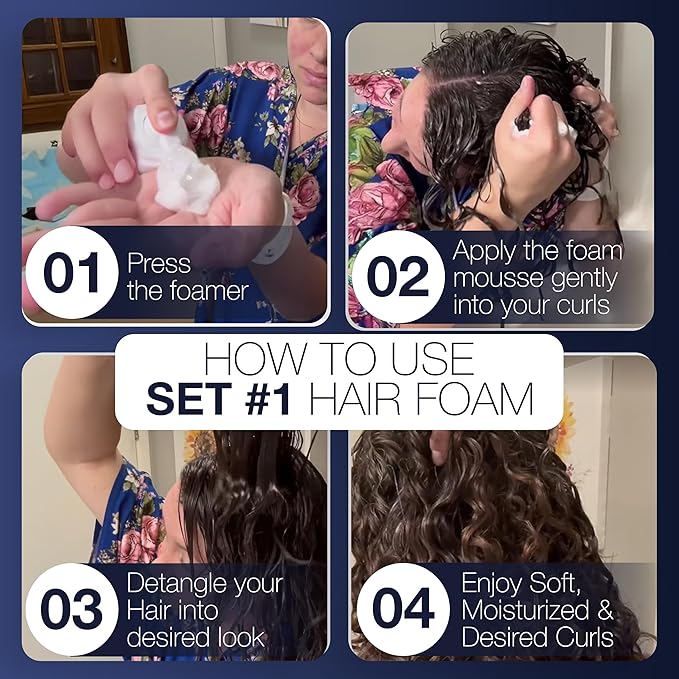 01 Press the foamer

02 Apply the foam mousse gently into your curls

HOW TO USE
SET #1 HAIR FOAM

03 Detangle your Hair into desired look

04 Enjoy Soft, Moisturized & Desired Curls