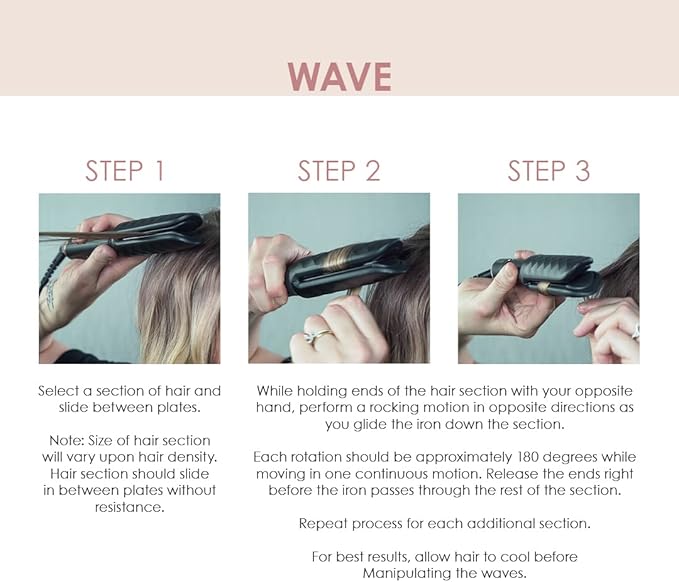 WAVE

STEP 1

STEP 2

STEP 3

Select a section of hair and slide between plates.

Note: Size of hair section will vary upon hair density. Hair section should slide in between plates without resistance.

While holding ends of the hair section with your opposite hand, perform a rocking motion in opposite directions as you glide the iron down the section.

Each rotation should be approximately 180 degrees while moving in one continuous motion. Release the ends right before the iron passes through the rest of the section.

Repeat process for each additional section.

For best results, allow hair to cool before Manipulating the waves.