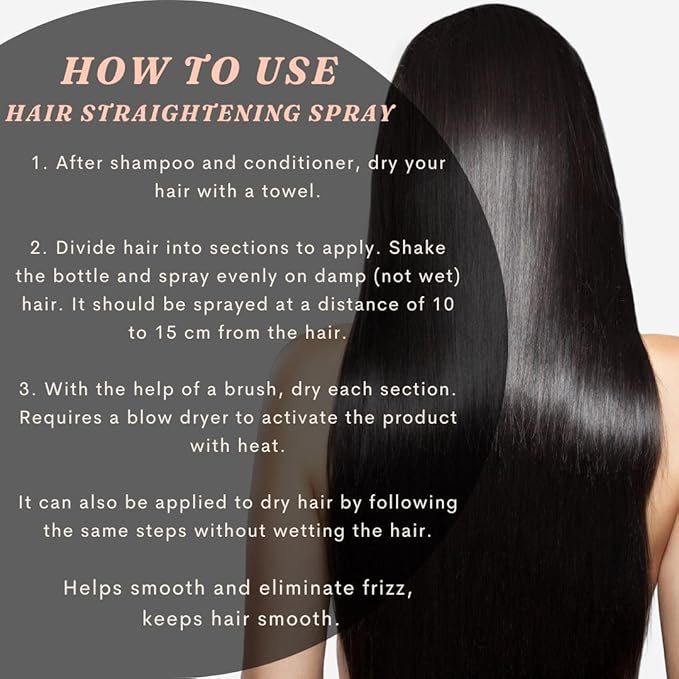 HOW TO USE
HAIR STRAIGHTENING SPRAY

1. After shampoo and conditioner, dry your hair with a towel.

2. Divide hair into sections to apply. Shake the bottle and spray evenly on damp (not wet) hair. It should be sprayed at a distance of 10 to 15 cm from the hair.

3. With the help of a brush, dry each section. Requires a blow dryer to activate the product with heat.

It can also be applied to dry hair by following the same steps without wetting the hair.

Helps smooth and eliminate frizz, keeps hair smooth.