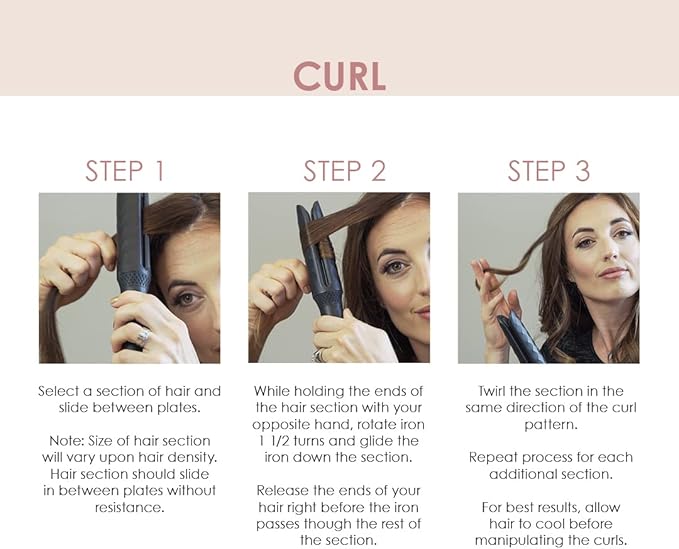 CURL

STEP 1

Select a section of hair and slide between plates.

Note: Size of hair section will vary upon hair density. Hair section should slide in between plates without resistance.

STEP 2

While holding the ends of the hair section with your opposite hand, rotate iron 1 1/2 turns and glide the iron down the section.

Release the ends of your hair right before the iron passes though the rest of the section.

STEP 3

Twirl the section in the same direction of the curl pattern.

Repeat process for each additional section.

For best results, allow hair to cool before manipulating the curls.