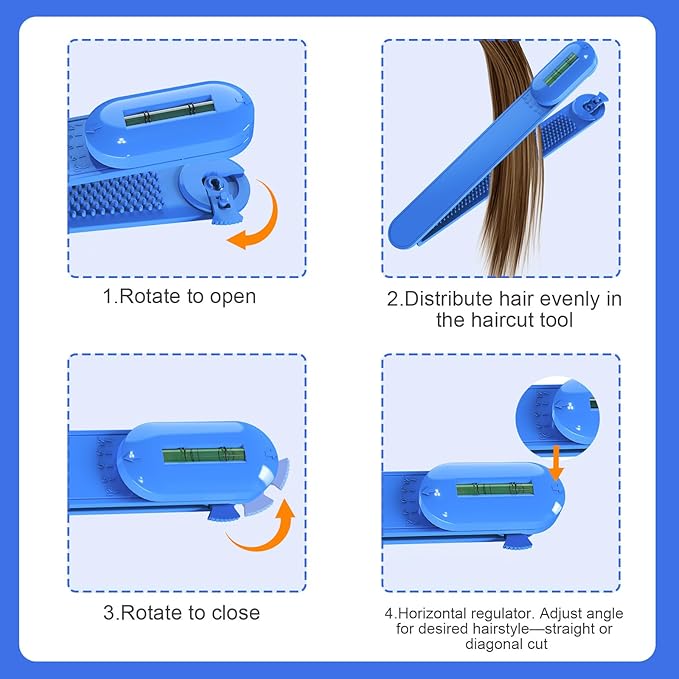 1.Rotate to open

2.Distribute hair evenly in the haircut tool

3.Rotate to close

4.Horizontal regulator. Adjust angle for desired hairstyle—straight or diagonal cut