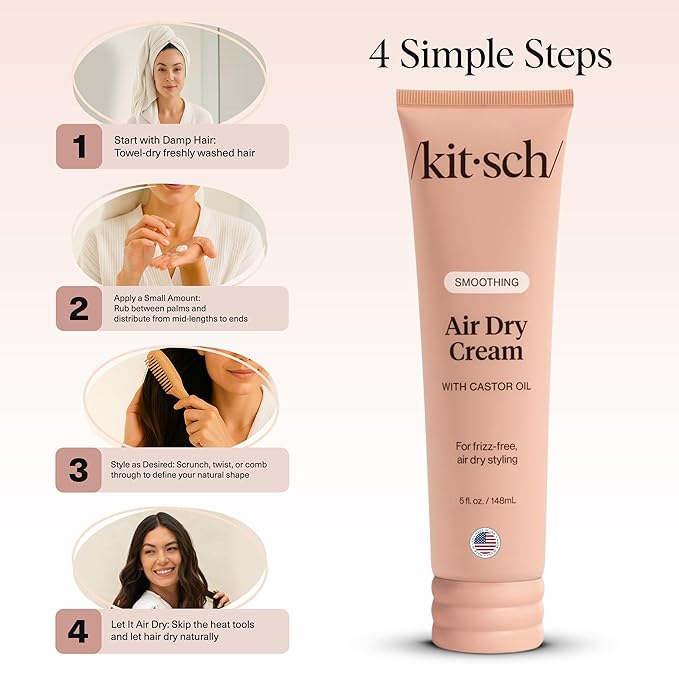 4 Simple Steps

1
Start with Damp Hair: Towel-dry freshly washed hair

2
Apply a Small Amount: Rub between palms and distribute from mid-lengths to ends

3
Style as Desired: Scrunch, twist, or comb through to define your natural shape

4
Let It Air Dry: Skip the heat tools and let hair dry naturally

/kit·sch/

SMOOTHING

Air Dry Cream

WITH CASTOR OIL

For frizz-free, air dry styling

5 fl. oz. / 148mL