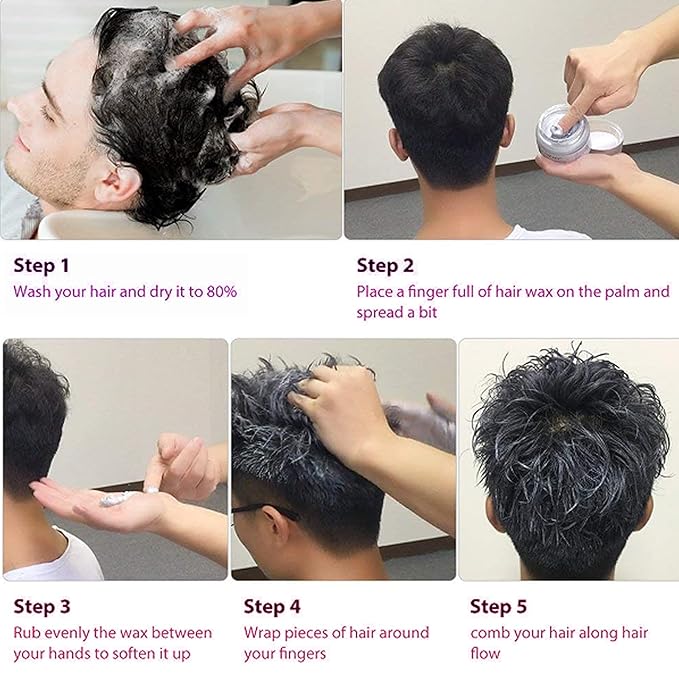 Step 1
Wash your hair and dry it to 80%

Step 2
Place a finger full of hair wax on the palm and spread a bit

Step 3
Rub evenly the wax between your hands to soften it up

Step 4
Wrap pieces of hair around your fingers

Step 5
comb your hair along hair flow