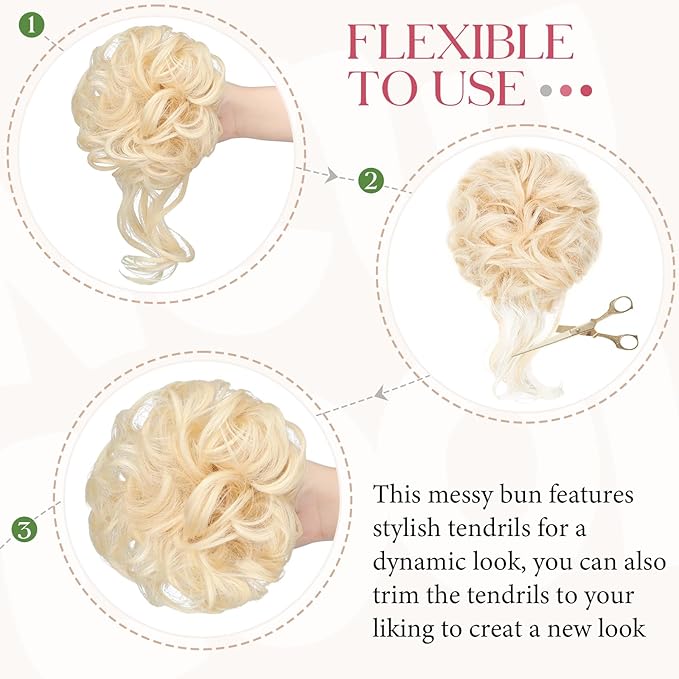 1

FLEXIBLE TO USE

2

3

This messy bun features stylish tendrils for a dynamic look, you can also trim the tendrils to your liking to creat a new look