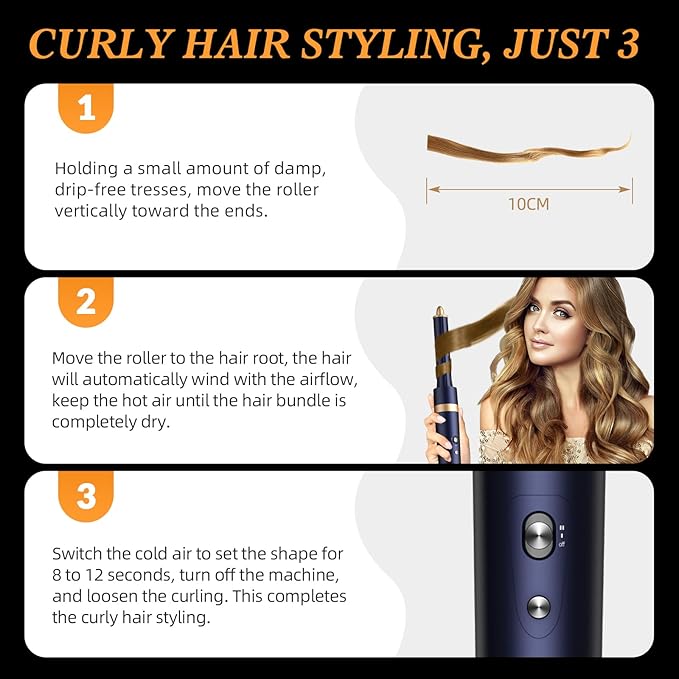 CURLY HAIR STYLING, JUST 3

1

Holding a small amount of damp, drip-free tresses, move the roller vertically toward the ends.

10CM

2

Move the roller to the hair root, the hair will automatically wind with the airflow, keep the hot air until the hair bundle is completely dry.

3

Switch the cold air to set the shape for 8 to 12 seconds, turn off the machine, and loosen the curling. This completes the curly hair styling.

off