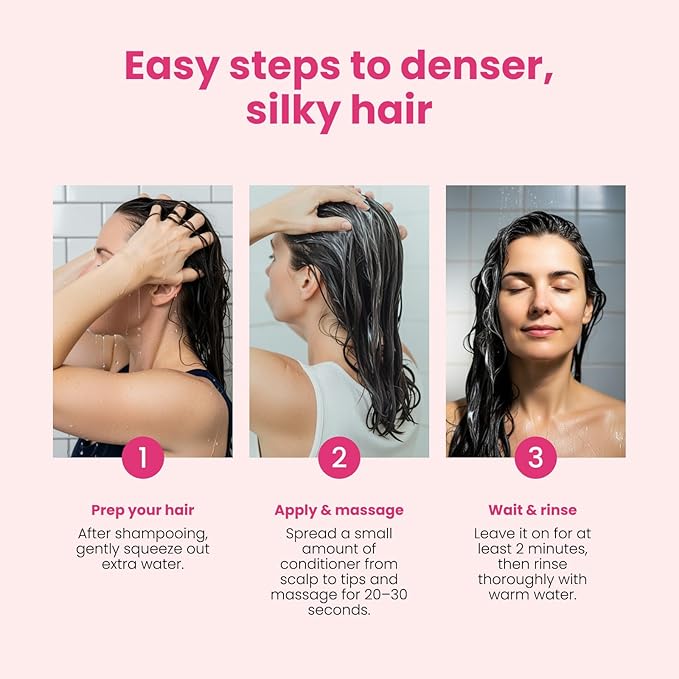 Easy steps to denser, silky hair

1

Prep your hair

After shampooing, gently squeeze out extra water.

2

Apply & massage

Spread a small amount of conditioner from scalp to tips and massage for 20–30 seconds.

3

Wait & rinse

Leave it on for at least 2 minutes, then rinse thoroughly with warm water.