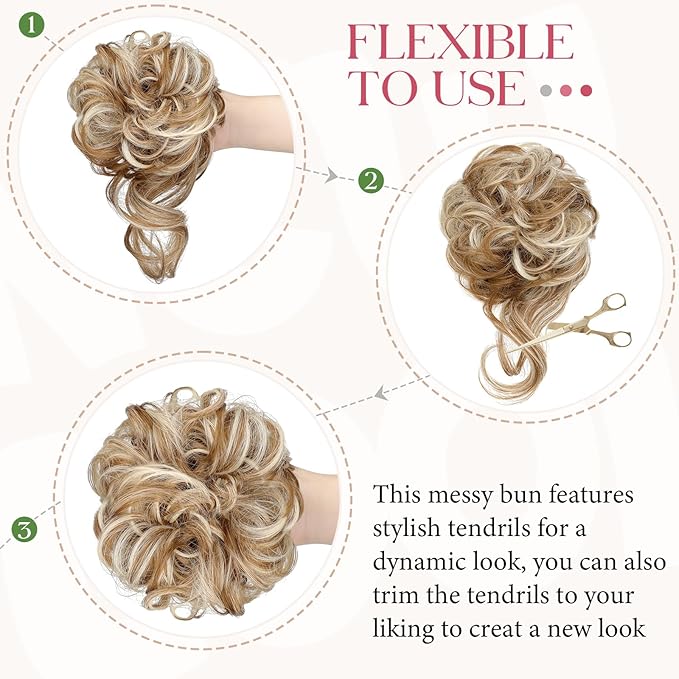 1

FLEXIBLE TO USE

2

3

This messy bun features stylish tendrils for a dynamic look, you can also trim the tendrils to your liking to creat a new look