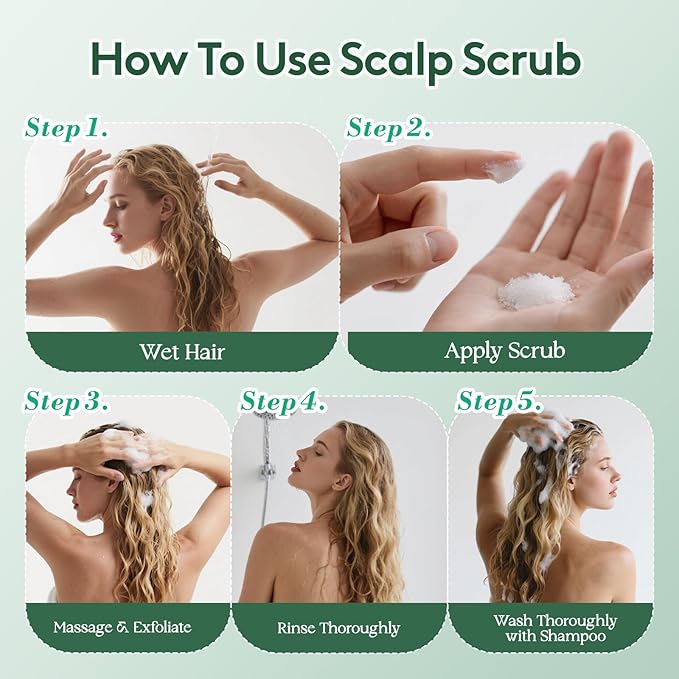 How To Use Scalp Scrub

Step 1.

Wet Hair

Step 2.

Apply Scrub

Step 3.

Massage & Exfoliate

Step 4.

Rinse Thoroughly

Step 5.

Wash Thoroughly with Shampoo