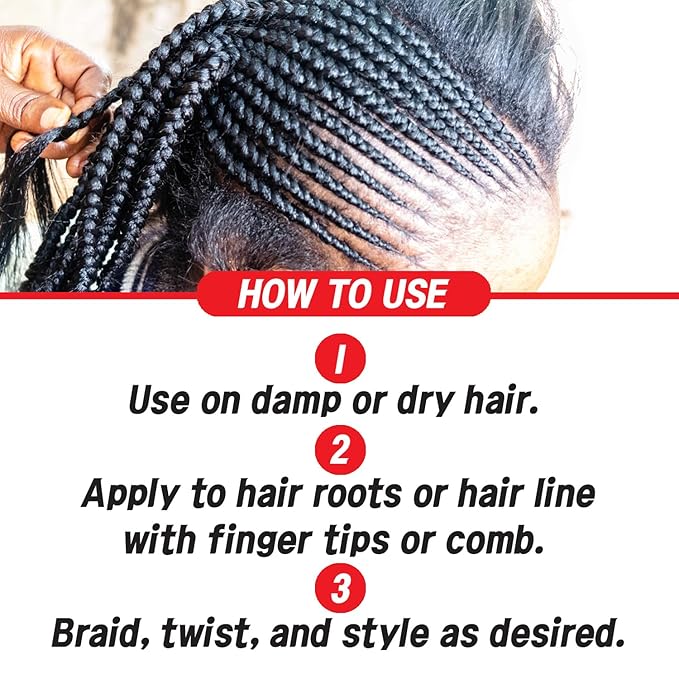 HOW TO USE

1
Use on damp or dry hair.

2
Apply to hair roots or hair line with finger tips or comb.

3
Braid, twist, and style as desired.