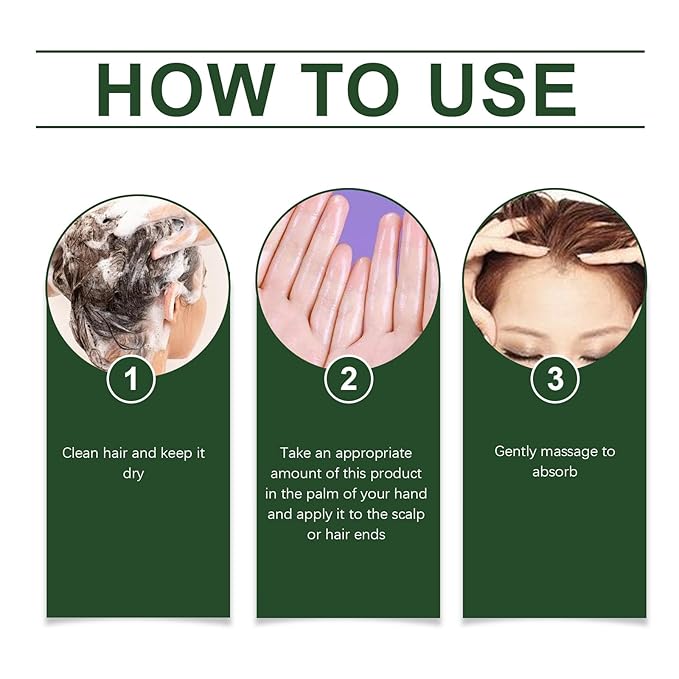 HOW TO USE

1

Clean hair and keep it dry

2

Take an appropriate amount of this product in the palm of your hand and apply it to the scalp or hair ends

3

Gently massage to absorb