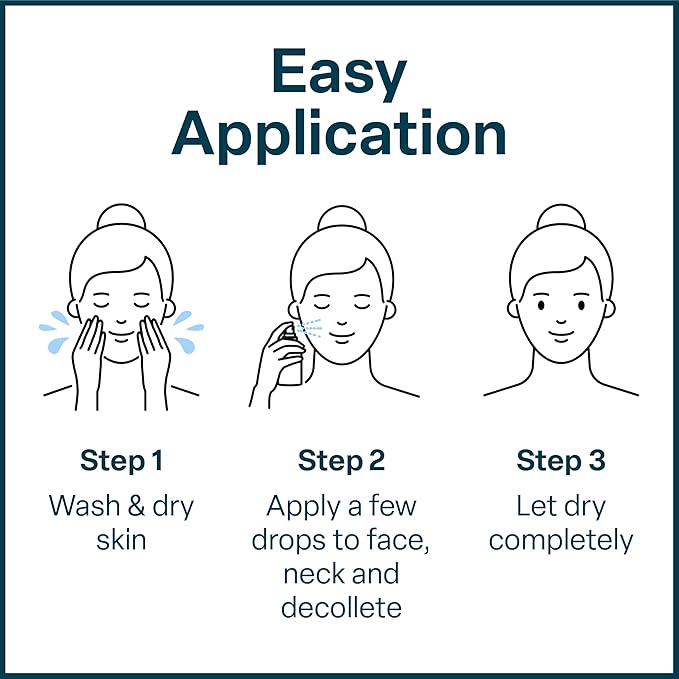 Easy Application

Step 1
Wash & dry skin

Step 2
Apply a few drops to face, neck and decollete

Step 3
Let dry completely