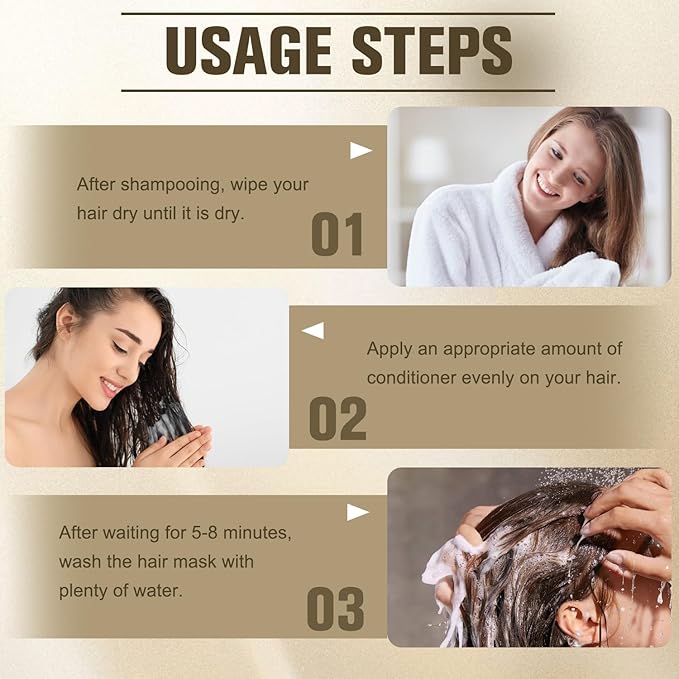 USAGE STEPS

After shampooing, wipe your hair dry until it is dry.

01

Apply an appropriate amount of conditioner evenly on your hair.

02

After waiting for 5-8 minutes, wash the hair mask with plenty of water.

03