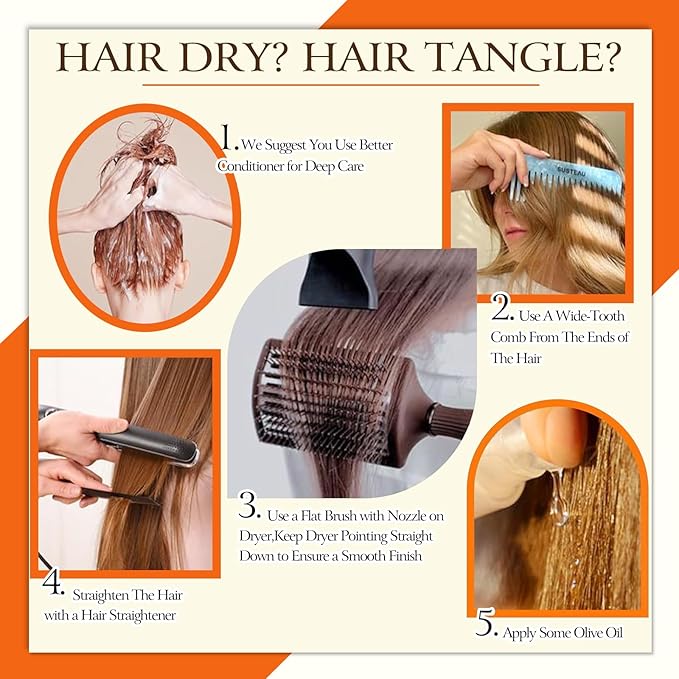 HAIR DRY? HAIR TANGLE?

1. We Suggest You Use Better Conditioner for Deep Care

SUSTEAU

2. Use A Wide-Tooth Comb From The Ends of The Hair

3. Use a Flat Brush with Nozzle on Dryer,Keep Dryer Pointing Straight Down to Ensure a Smooth Finish

4. Straighten The Hair with a Hair Straightener

5. Apply Some Olive Oil