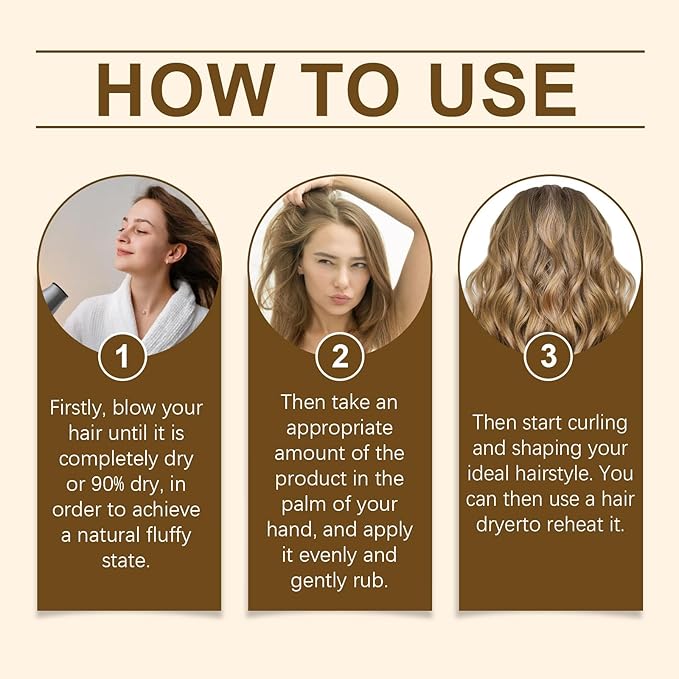 HOW TO USE

1

Firstly, blow your hair until it is completely dry or 90% dry, in order to achieve a natural fluffy state.

2

Then take an appropriate amount of the product in the palm of your hand, and apply it evenly and gently rub.

3

Then start curling and shaping your ideal hairstyle. You can then use a hair dryerto reheat it.