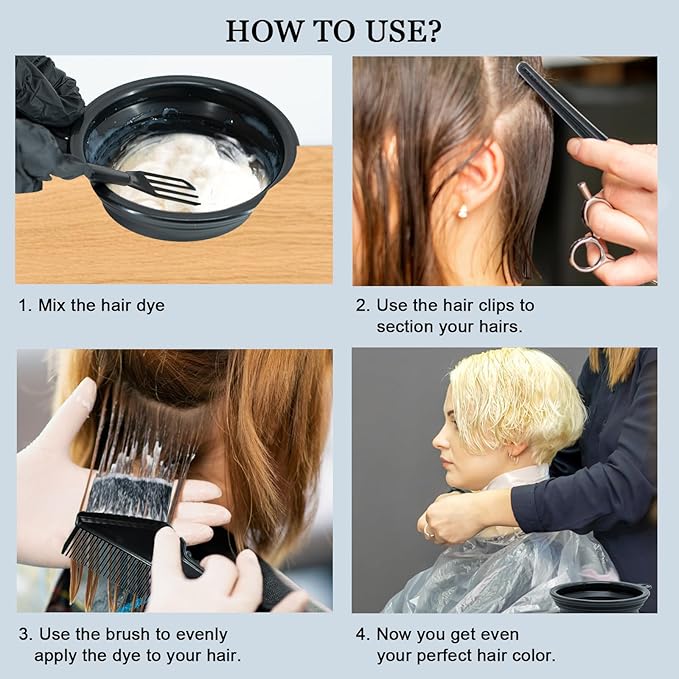 HOW TO USE?

1. Mix the hair dye

2. Use the hair clips to section your hairs.

3. Use the brush to evenly apply the dye to your hair.

4. Now you get even your perfect hair color.