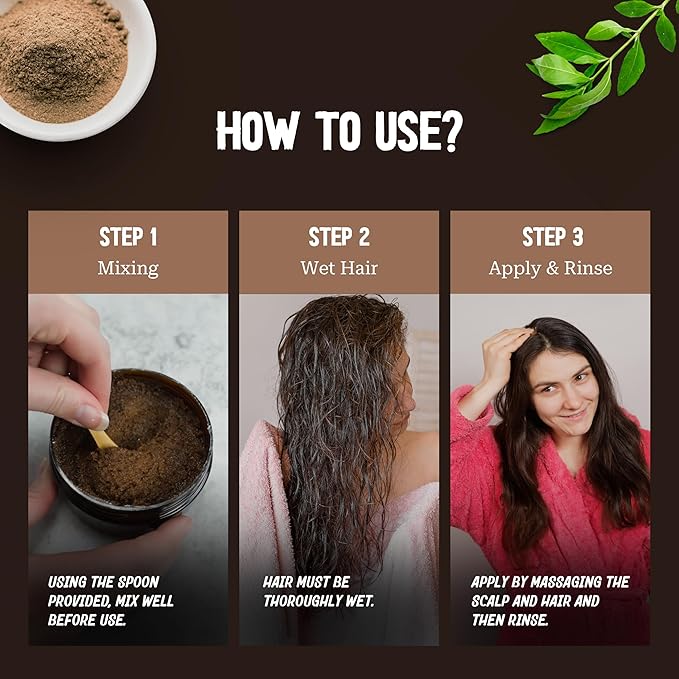 HOW TO USE?

STEP 1
Mixing

USING THE SPOON PROVIDED, MIX WELL BEFORE USE.

STEP 2
Wet Hair

HAIR MUST BE THOROUGHLY WET.

STEP 3
Apply & Rinse

APPLY BY MASSAGING THE SCALP AND HAIR AND THEN RINSE.