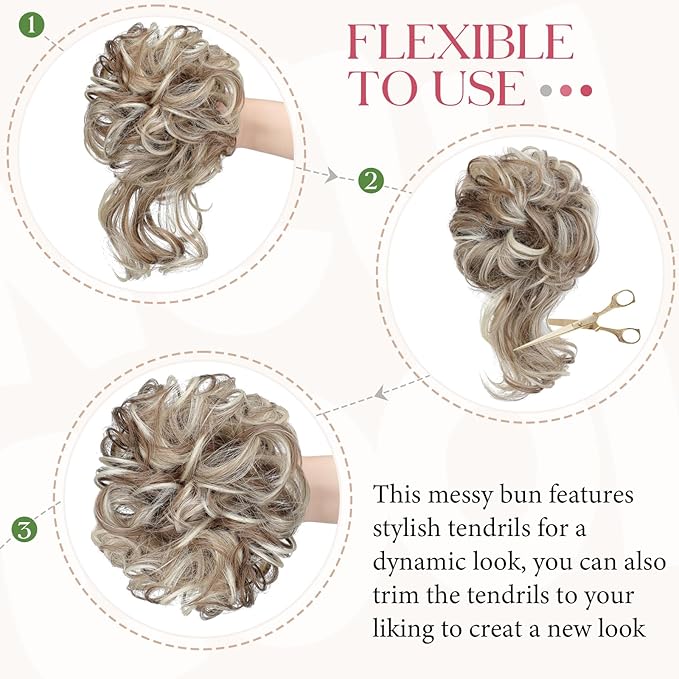 1

FLEXIBLE TO USE

2

3

This messy bun features stylish tendrils for a dynamic look, you can also trim the tendrils to your liking to creat a new look