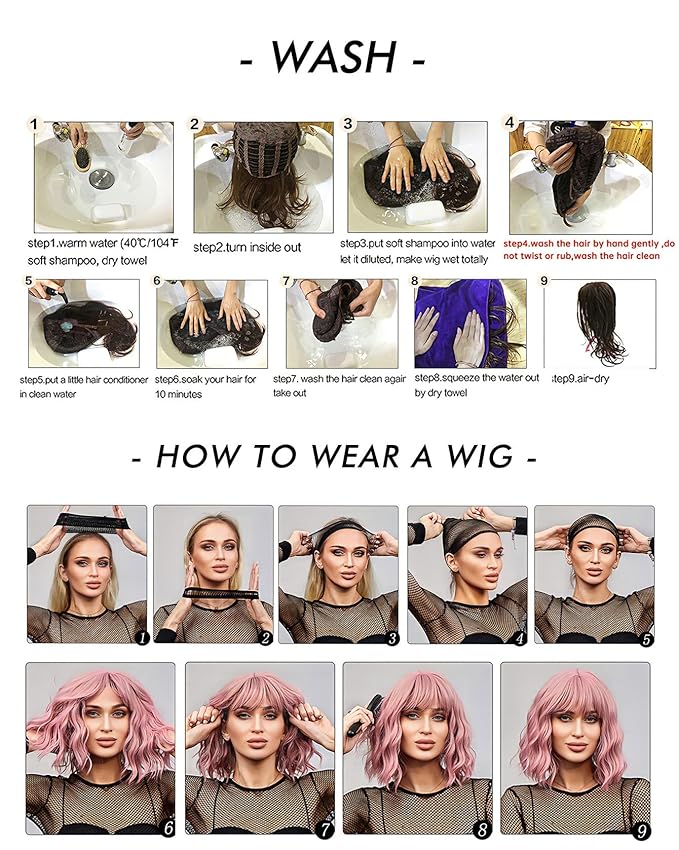 - WASH -

1

step1.warm water (40℃/104℉ soft shampoo, dry towel

2

step2.turn inside out

3

step3.put soft shampoo into water let it diluted, make wig wet totally

4

step4.wash the hair by hand gently ,do not twist or rub,wash the hair clean

5

step5.put a little hair conditioner in clean water

6

step6.soak your hair for 10 minutes

7

step7. wash the hair clean agair take out

8

step8.squeeze the water out by dry towel

9

step9.air-dry

- HOW TO WEAR A WIG -

1 2 3 4 5

6 7 8 9