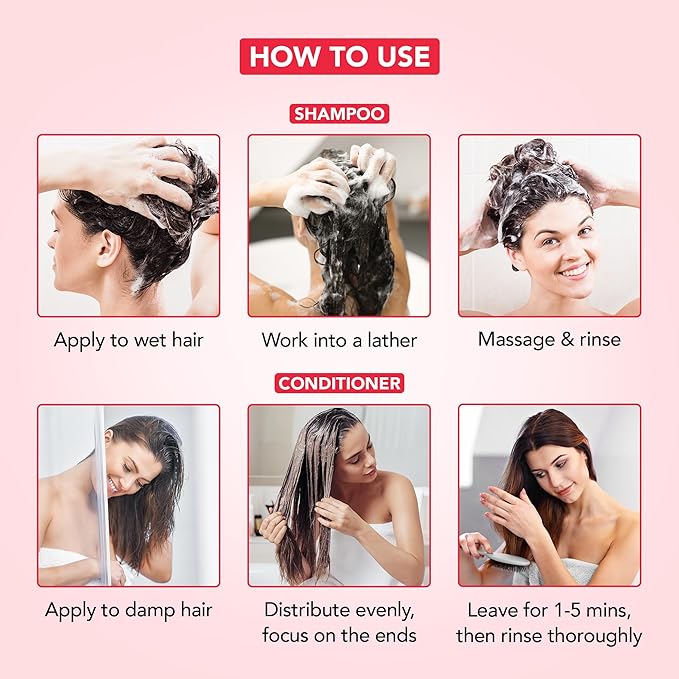 HOW TO USE

SHAMPOO

Apply to wet hair

Work into a lather

Massage & rinse

CONDITIONER

Apply to damp hair

Distribute evenly, focus on the ends

Leave for 1-5 mins, then rinse thoroughly