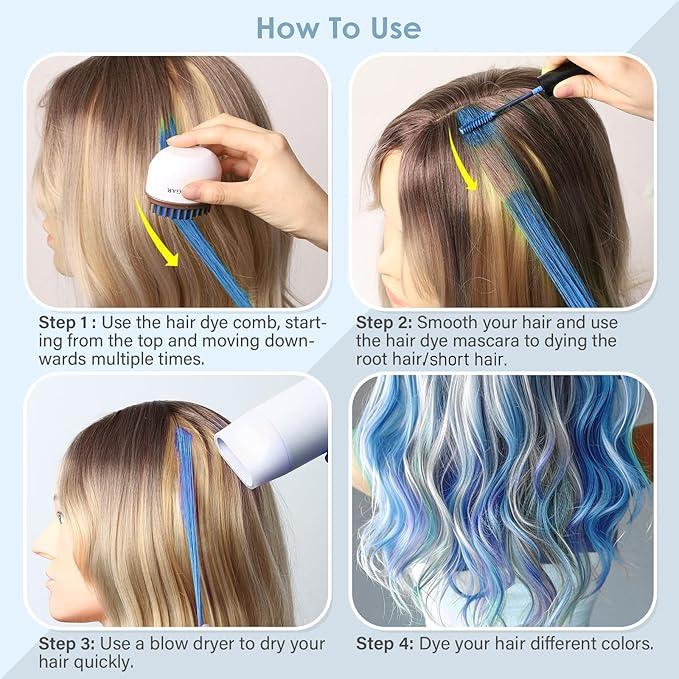 How To Use

GAR

Step 1 : Use the hair dye comb, starting from the top and moving downwards multiple times.

Step 2: Smooth your hair and use the hair dye mascara to dying the root hair/short hair.

Step 3: Use a blow dryer to dry your hair quickly.

Step 4: Dye your hair different colors.