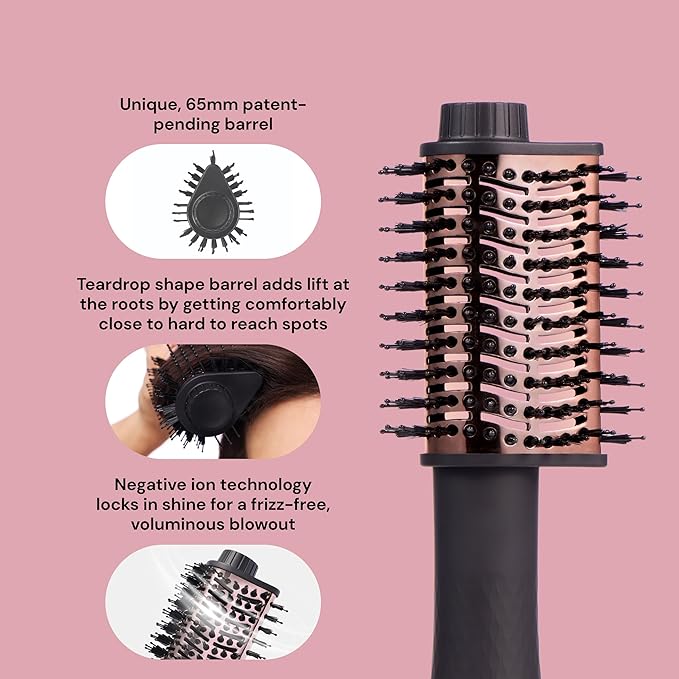 Unique, 65mm patent-pending barrel

Teardrop shape barrel adds lift at the roots by getting comfortably close to hard to reach spots

Negative ion technology locks in shine for a frizz-free, voluminous blowout