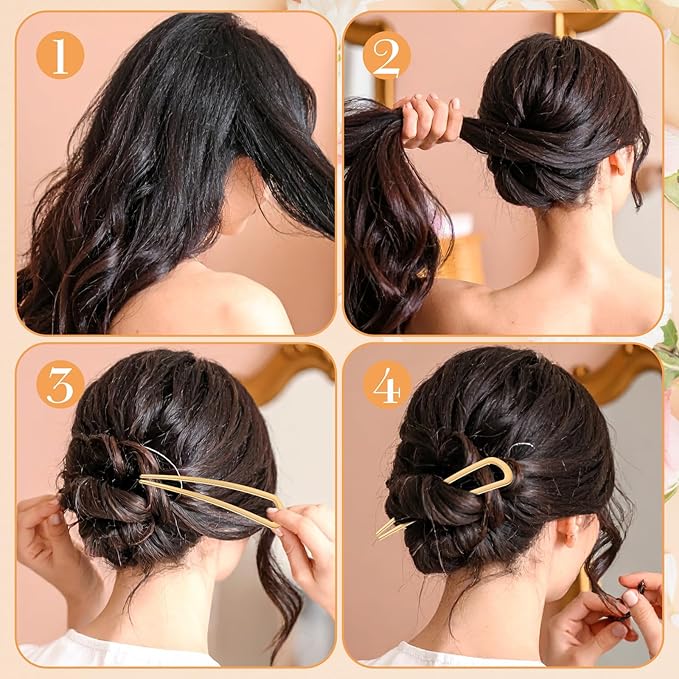 1

2

3

4