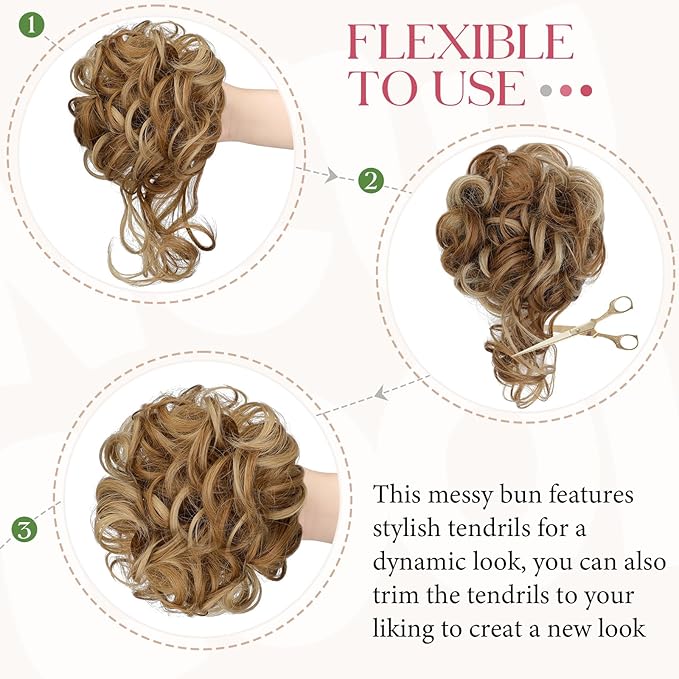 1

FLEXIBLE TO USE

2

3

This messy bun features stylish tendrils for a dynamic look, you can also trim the tendrils to your liking to creat a new look